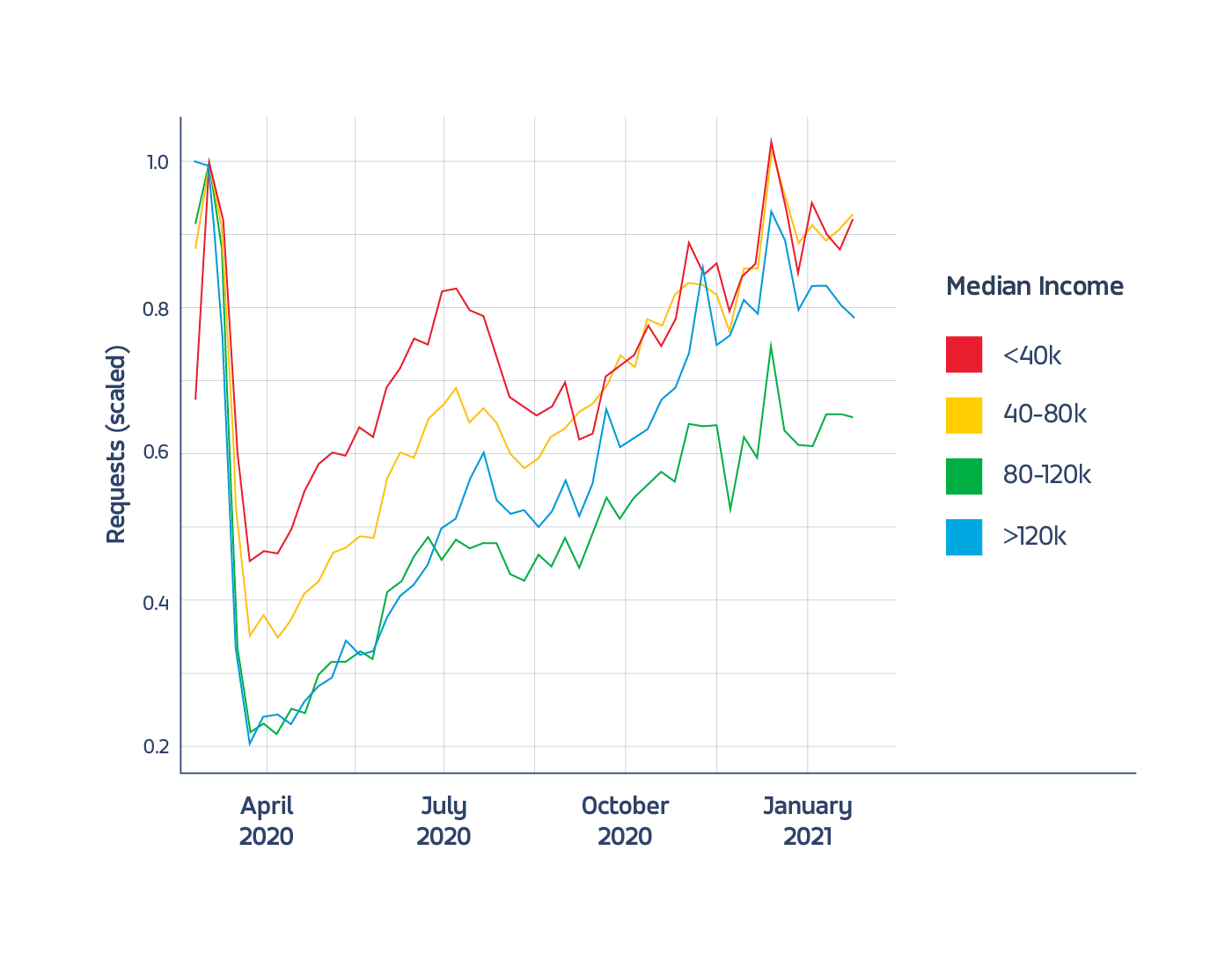 Requests (scaled)

1.0
0.8
0.6
0.4
0.2

April 2020
July 2020
October 2020
January 2021

Median Income
<40k
40-80k
80-120k
>120k