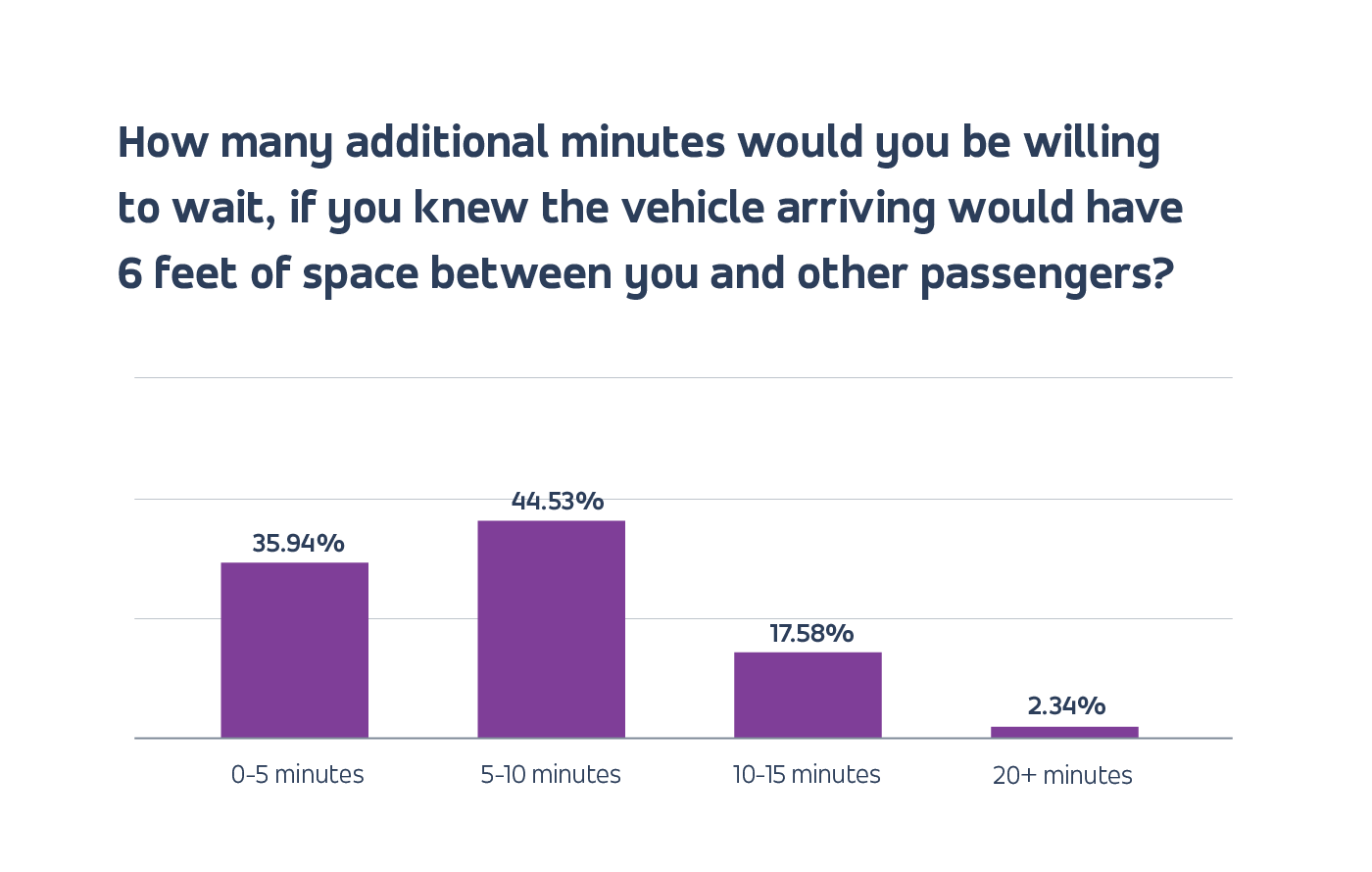 How many additional minutes would you be willing to wait, if you knew the vehicle arriving would have 6 feet of space between you and other passengers?

35.94%
44.53%
17.58%
2.34%

0-5 minutes
5-10 minutes
10-15 minutes
20+ minutes